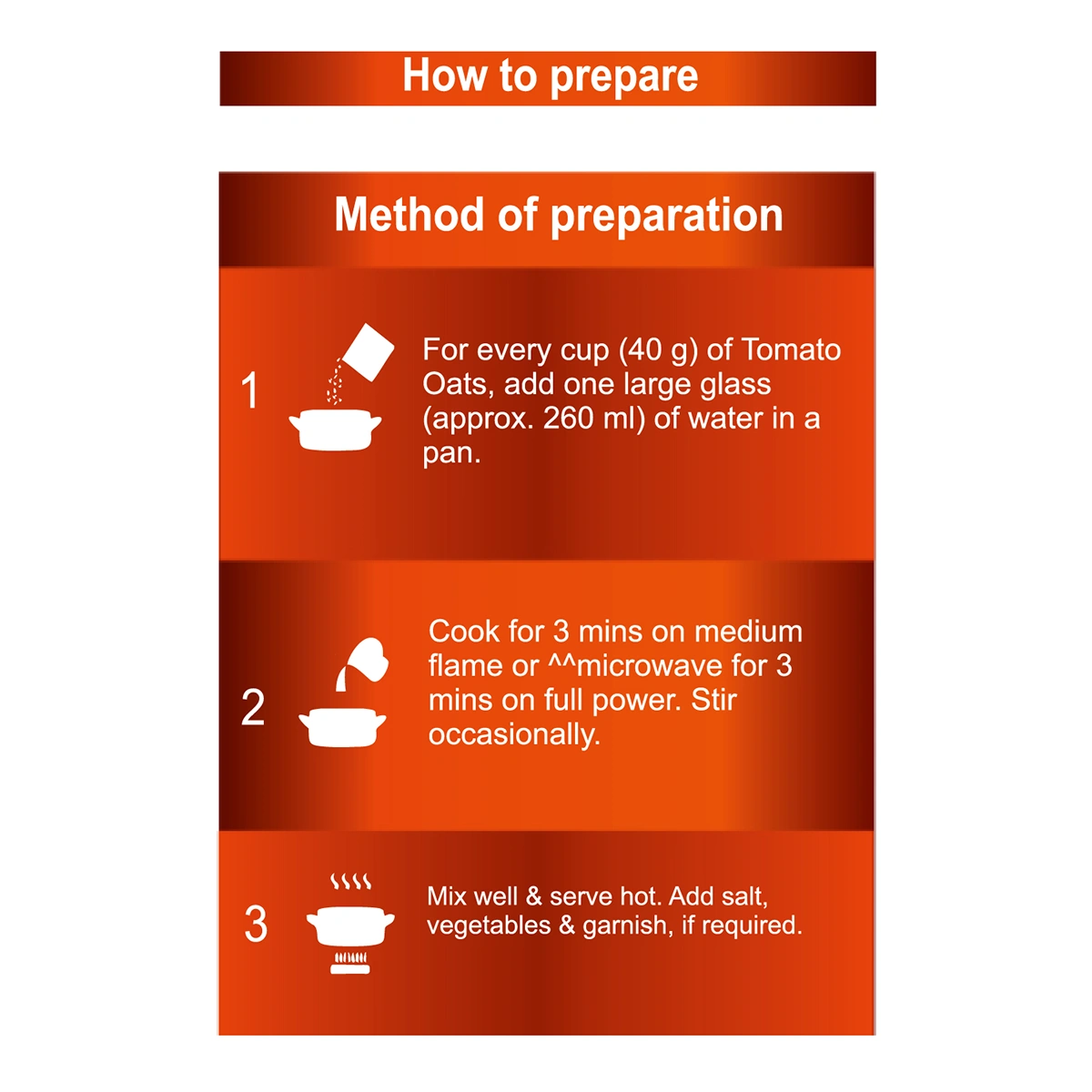 How to prepare

Method of preparation

1

For every cup (40 g) of Tomato Oats, add one large glass (approx. 260 ml) of water in a pan.

2

Cook for 3 mins on medium flame or ^^microwave for 3 mins on full power. Stir occasionally.

3

Mix well & serve hot. Add salt, vegetables & garnish, if required.