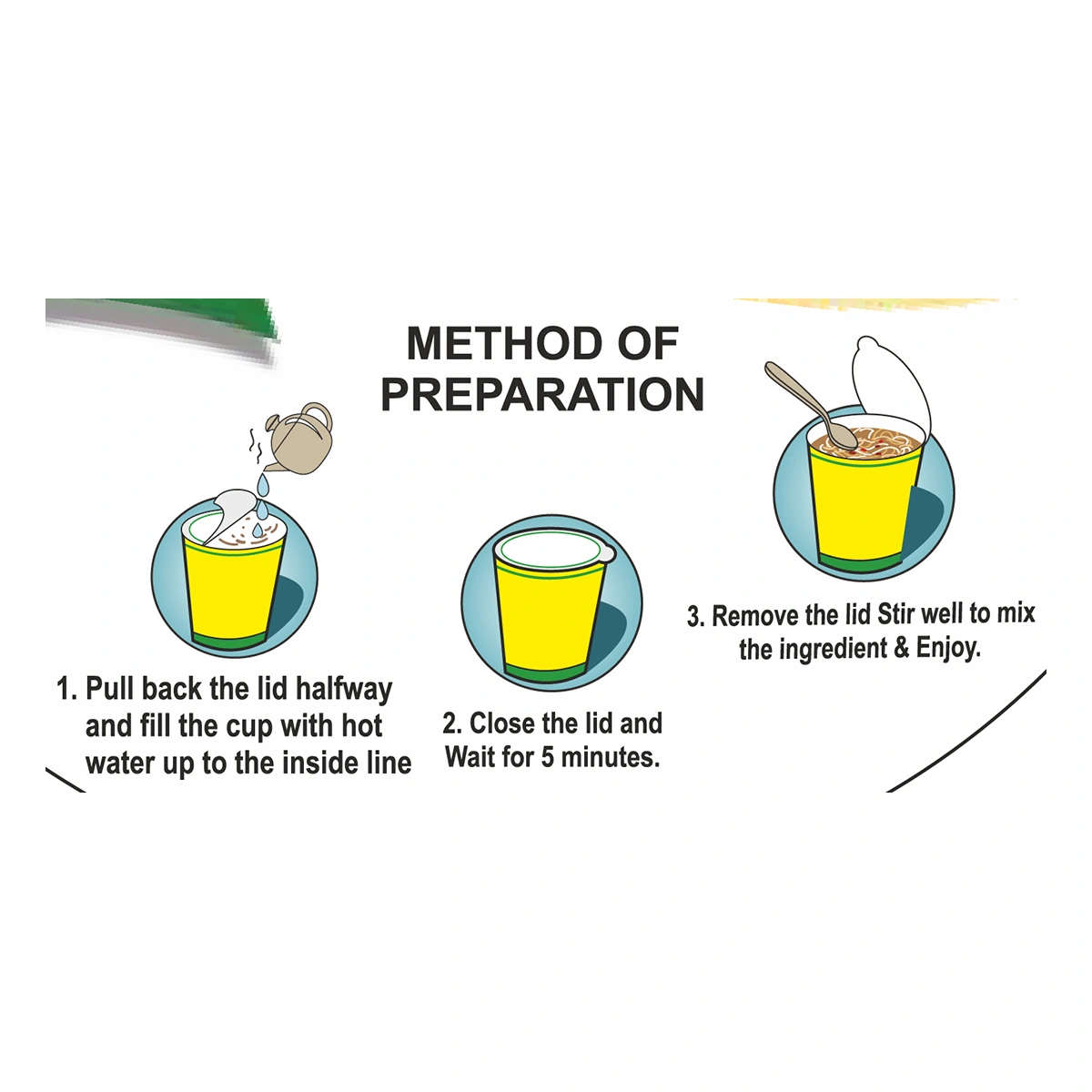 METHOD OF PREPARATION

1. Pull back the lid halfway and fill the cup with hot water up to the inside line

2. Close the lid and Wait for 5 minutes.

3. Remove the lid Stir well to mix the ingredient & Enjoy.