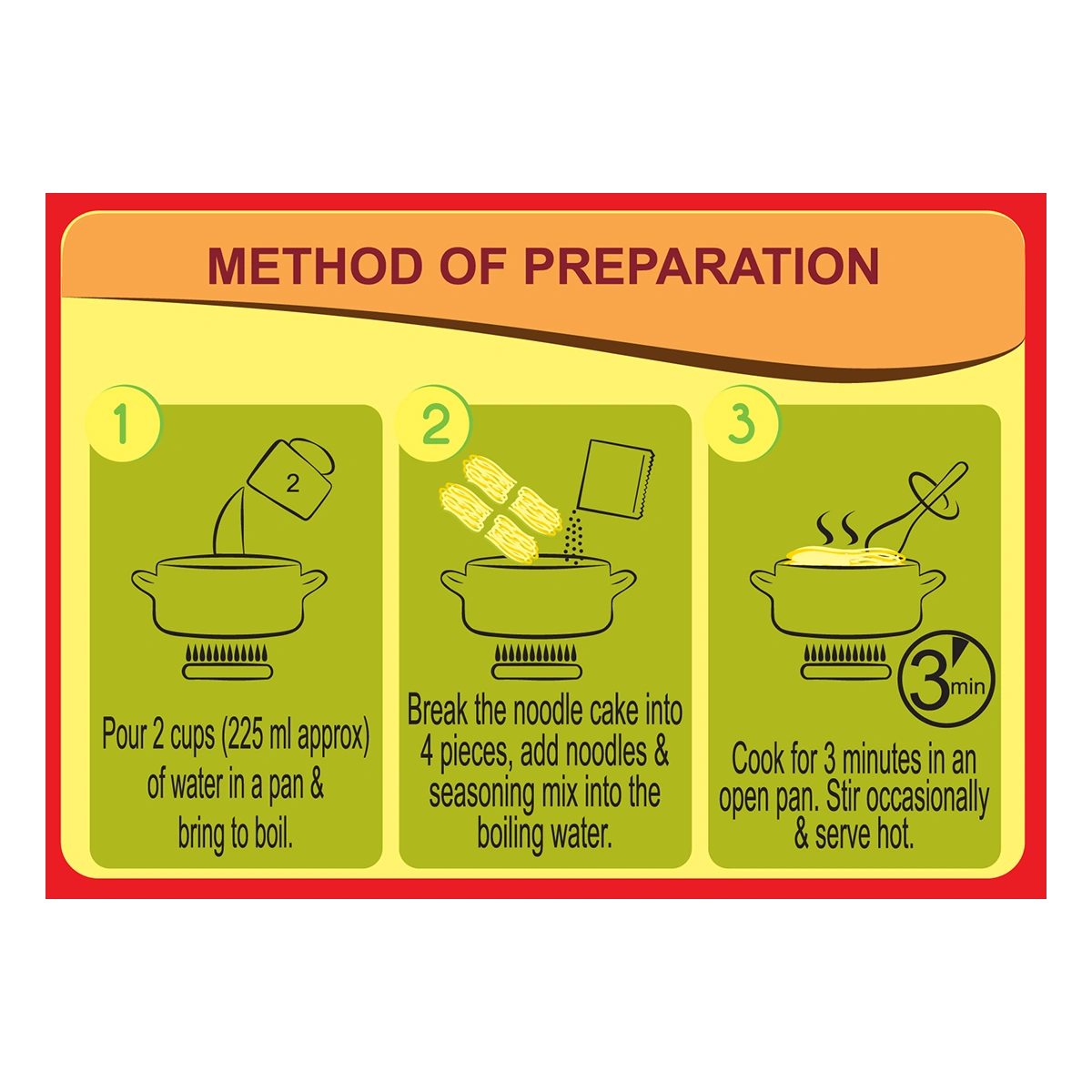 METHOD OF PREPARATION

1

2

Pour 2 cups (225 ml approx) of water in a pan & bring to boil.

2

Break the noodle cake into 4 pieces, add noodles & seasoning mix into the boiling water.

3

3 min

Cook for 3 minutes in an open pan. Stir occasionally & serve hot.